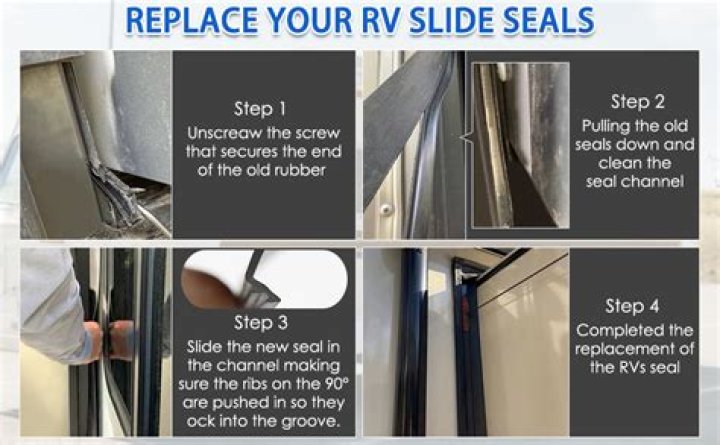 REPLACE YOUR RV SLIDE SEALS

Step 1
Unscreaw the screw that secures the end of the old rubber

Step 2
Pulling the old seals down and clean the seal channel

Step 3
Slide the new seal in the channel making sure the ribs on the 90° are pushed in so they ock into the groove.

Step 4
Completed the replacement of the RVs seal