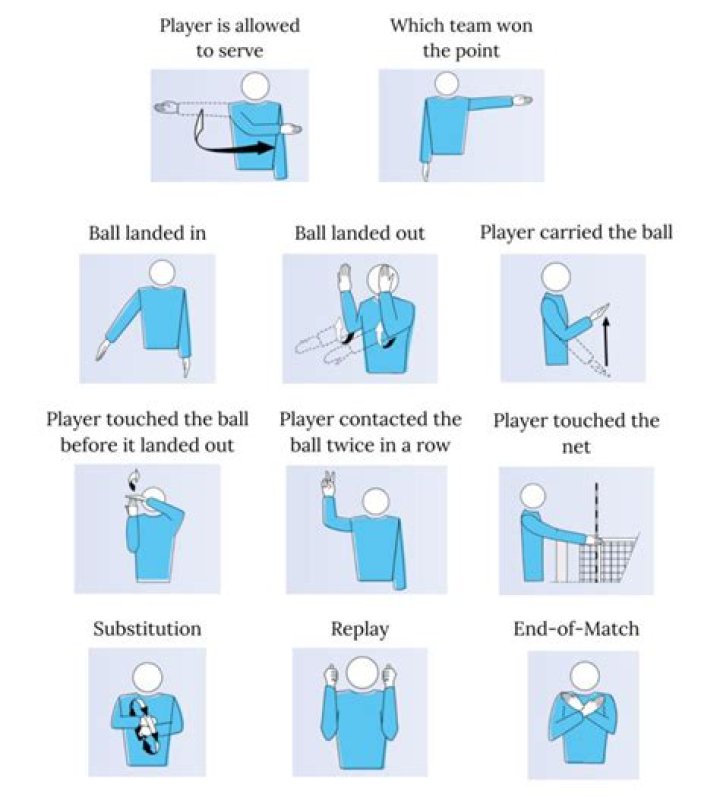 Player is allowed to serve

Which team won the point

Ball landed in

Ball landed out

Player carried the ball

Player touched the ball before it landed out

Player contacted the ball twice in a row

Player touched the net

Substitution

Replay

End-of-Match