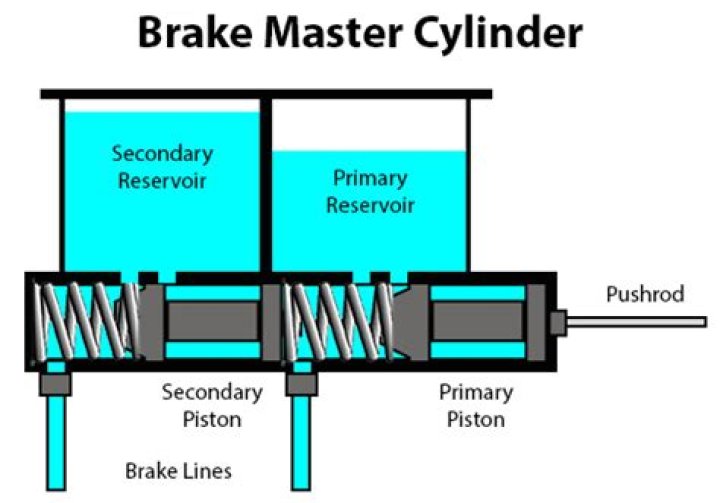 Brake Master Cylinder

Secondary Reservoir

Primary Reservoir

Pushrod

Secondary Piston

Primary Piston

Brake Lines