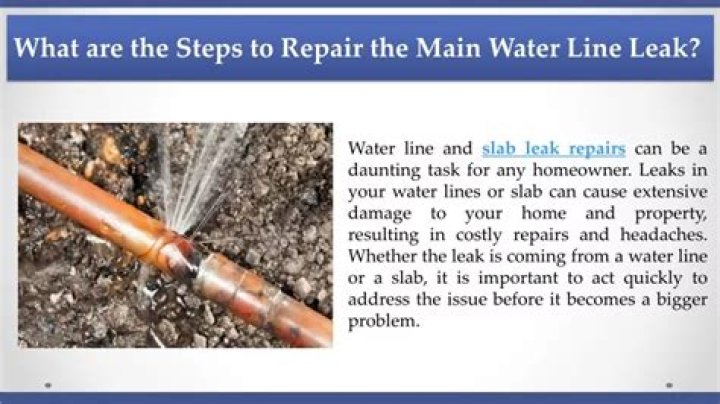 What are the Steps to Repair the Main Water Line Leak?

Water line and slab leak repairs can be a daunting task for any homeowner. Leaks in your water lines or slab can cause extensive damage to your home and property, resulting in costly repairs and headaches. Whether the leak is coming from a water line or a slab, it is important to act quickly to address the issue before it becomes a bigger problem.