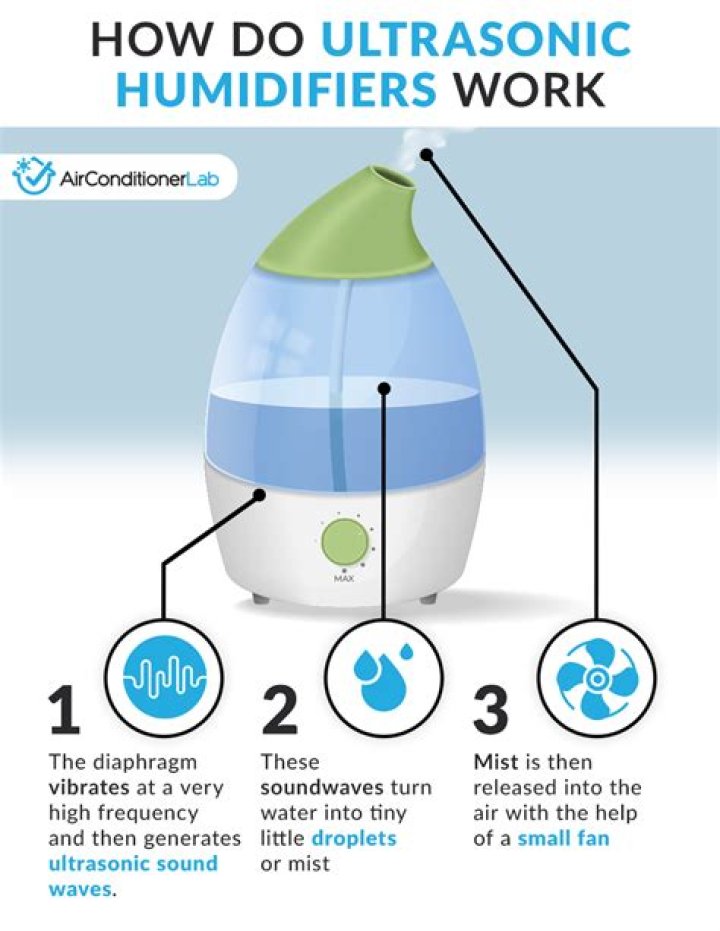 HOW DO ULTRASONIC HUMIDIFIERS WORK

AirConditionerLab

MAX

1
The diaphragm vibrates at a very high frequency and then generates ultrasonic sound waves.

2
These soundwaves turn water into tiny little droplets or mist

3
Mist is then released into the air with the help of a small fan